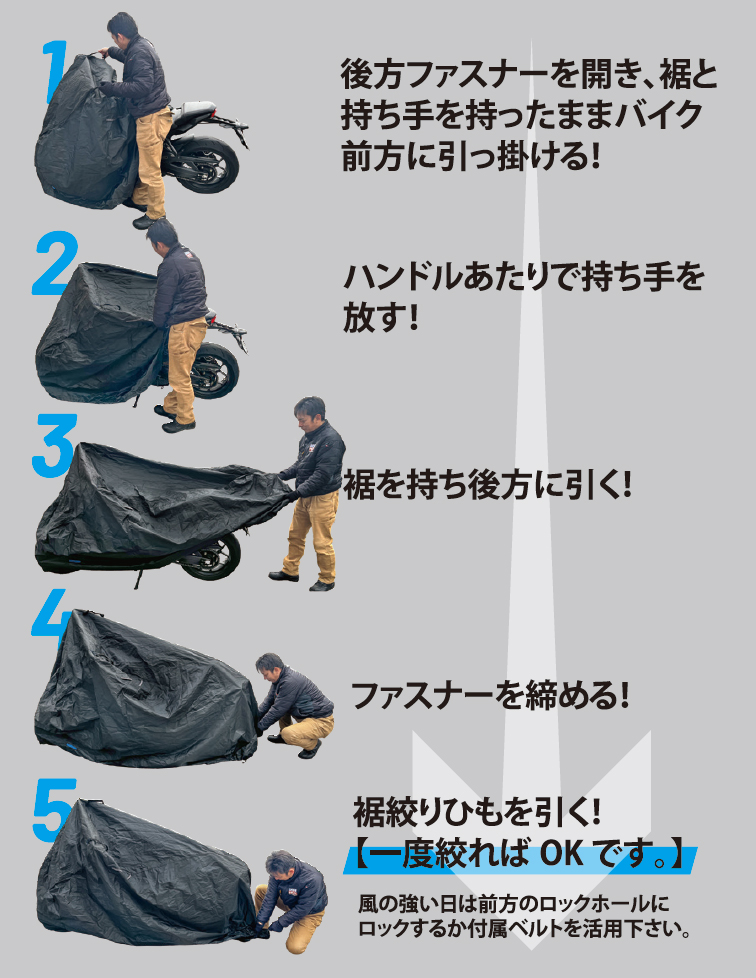 1

後方ファスナーを開き、裾と持ち手を持ったままバイク前方に引っ掛ける!

2

ハンドルあたりで持ち手を放す!

3

裾を持ち後方に引く!

4

ファスナーを締める!

5

裾絞りひもを引く!
【一度絞れば OK です。】

風の強い日は前方のロックホールにロックするか付属ベルトを活用下さい。